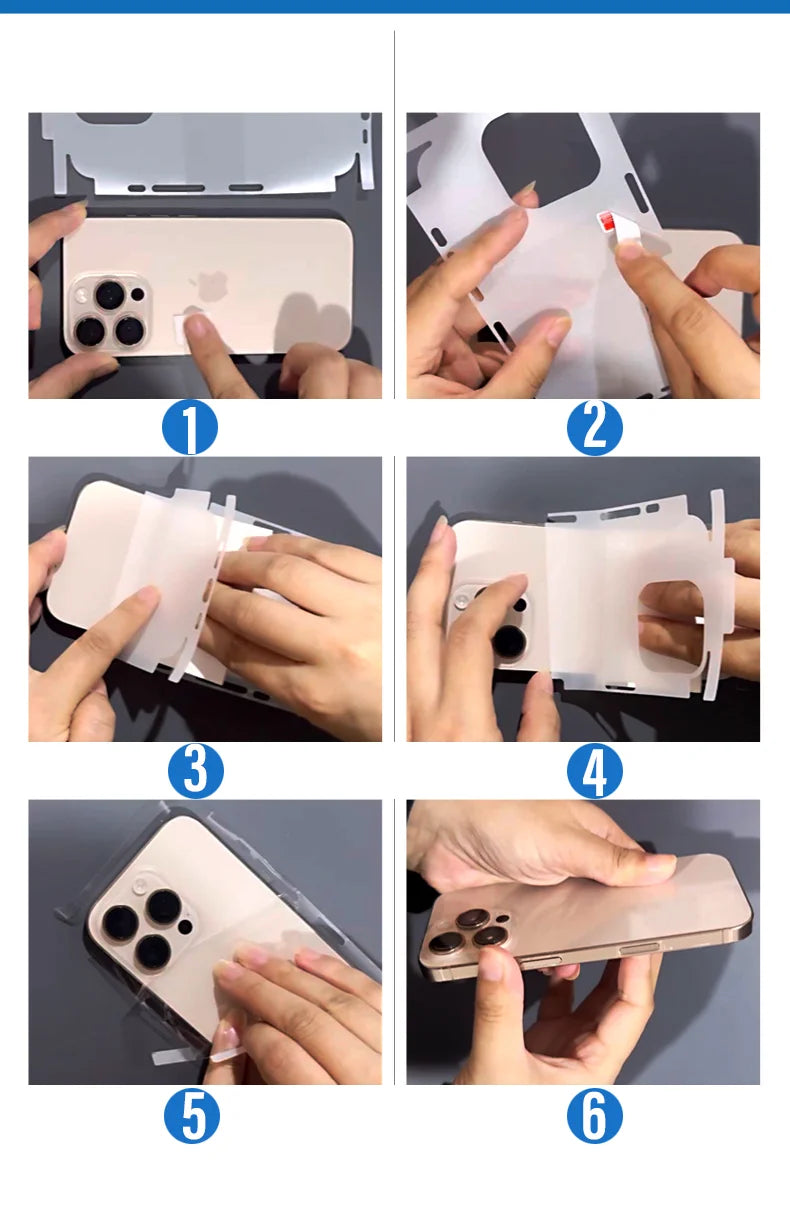 1

2

3

4

5

6